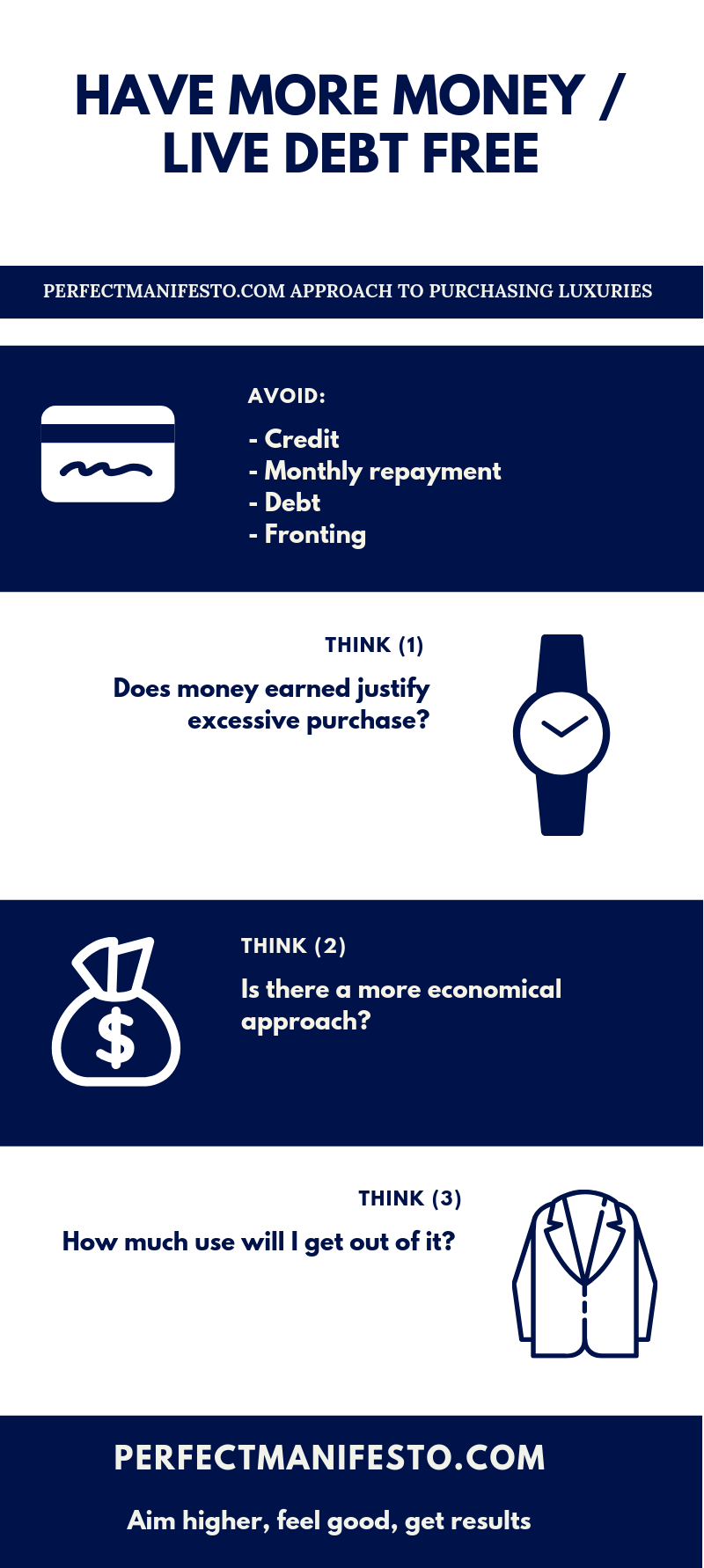 HAVE MORE MONEY / LIVE DEBT FREE

PERFECTMANIFESTO.COM APPROACH TO PURCHASING LUXURIES

AVOID:

- Credit
- Monthly repayment
- Debt
- Fronting

THINK (1)

Does money earned justify excessive purchase?

THINK (2)

Is there a more economical approach?

$

THINK (3)

How much use will I get out of it?

PERFECTMANIFESTO.COM

Aim higher, feel good, get results