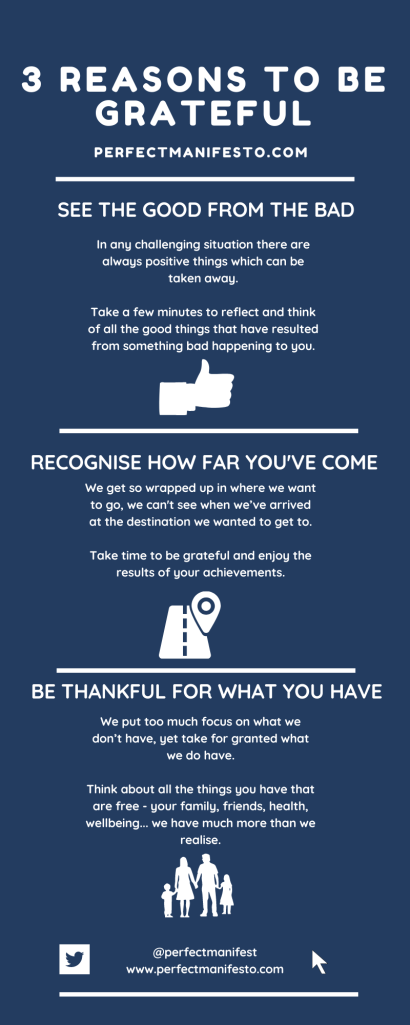 3 REASONS TO BE GRATEFUL

PERFECTMANIFESTO.COM

SEE THE GOOD FROM THE BAD

In any challenging situation there are always positive things which can be taken away.

Take a few minutes to reflect and think of all the good things that have resulted from something bad happening to you.

RECOGNISE HOW FAR YOU'VE COME

We get so wrapped up in where we want to go, we can't see when we've arrived at the destination we wanted to get to.

Take time to be grateful and enjoy the results of your achievements.

BE THANKFUL FOR WHAT YOU HAVE

We put too much focus on what we don't have, yet take for granted what we do have.

Think about all the things you have that are free - your family, friends, health, wellbeing... we have much more than we realise.

@perfectmanifest
www.perfectmanifesto.com